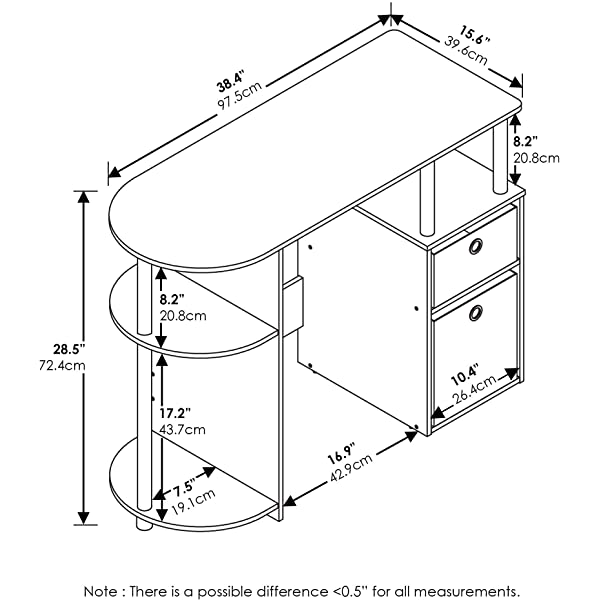 38.4"
97.5cm

15.6"
39.6cm

8.2"
20.8cm

28.5"
72.4cm

8.2"
20.8cm

17.2"
43.7cm

7.5"
19.1cm

16.9"
42.9cm

10.4"
26.4cm

Note : There is a possible difference <0.5" for all measurements.